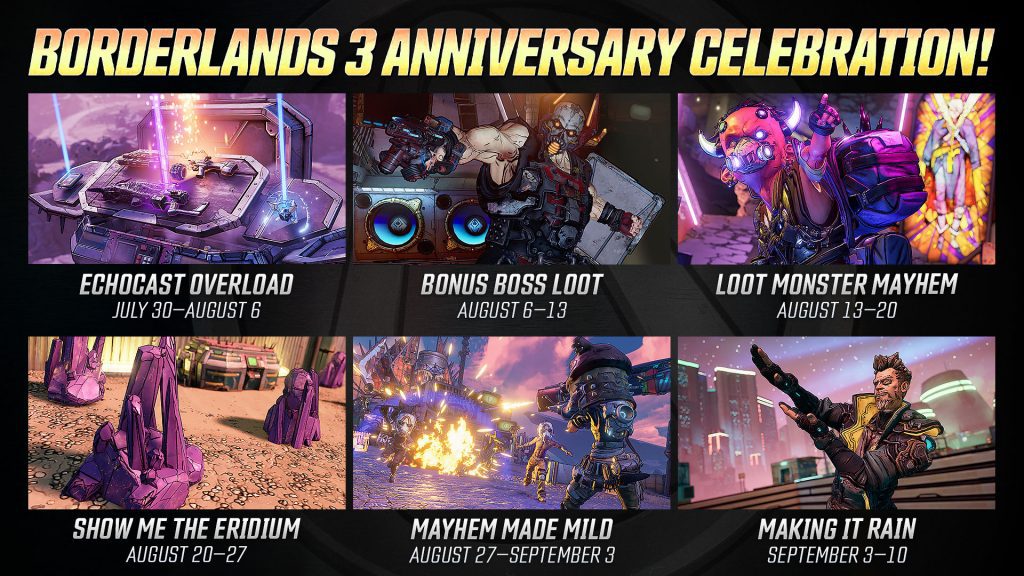 BORDERLANDS 3 ANNIVERSARY CELEBRATION!

ECHOCAST OVERLOAD
JULY 30—AUGUST 6

BONUS BOSS LOOT
AUGUST 6—13

LOOT MONSTER MAYHEM
AUGUST 13—20

SHOW ME THE ERIDIUM
AUGUST 20—27

MAYHEM MADE MILD
AUGUST 27—SEPTEMBER 3

MAKING IT RAIN
SEPTEMBER 3—10